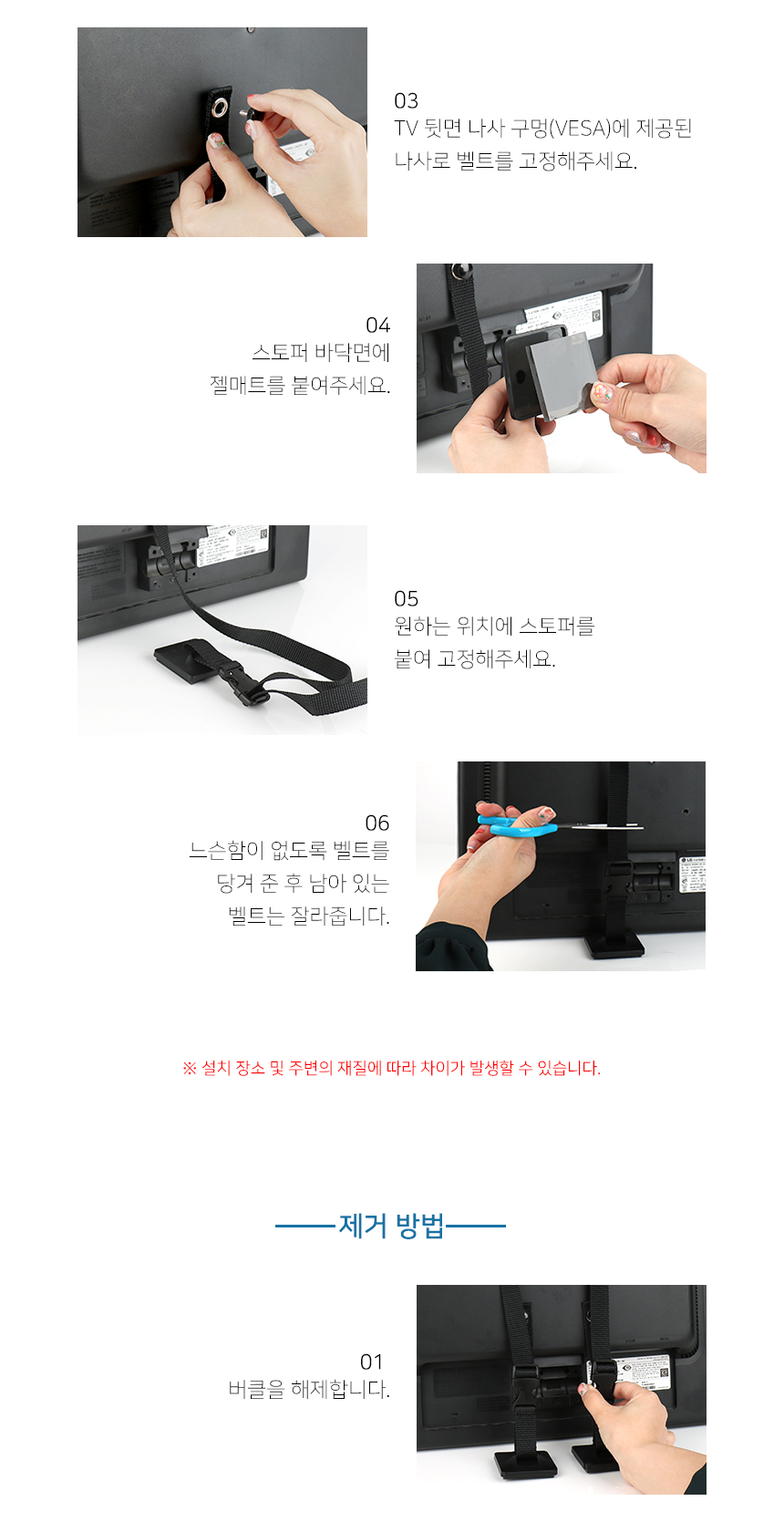 03
TV 뒷면 나사 구멍(VESA)에 제공된 나사로 벨트를 고정해주세요.

04
스토퍼 바닥면에 젤매트를 붙여주세요.

05
원하는 위치에 스토퍼를 붙여 고정해주세요.

06
느슨함이 없도록 벨트를 당겨 준 후 남아 있는 벨트는 잘라줍니다.

※ 설치 장소 및 주변의 재질에 따라 차이가 발생할 수 있습니다.

제거 방법

01
버클을 해제합니다.